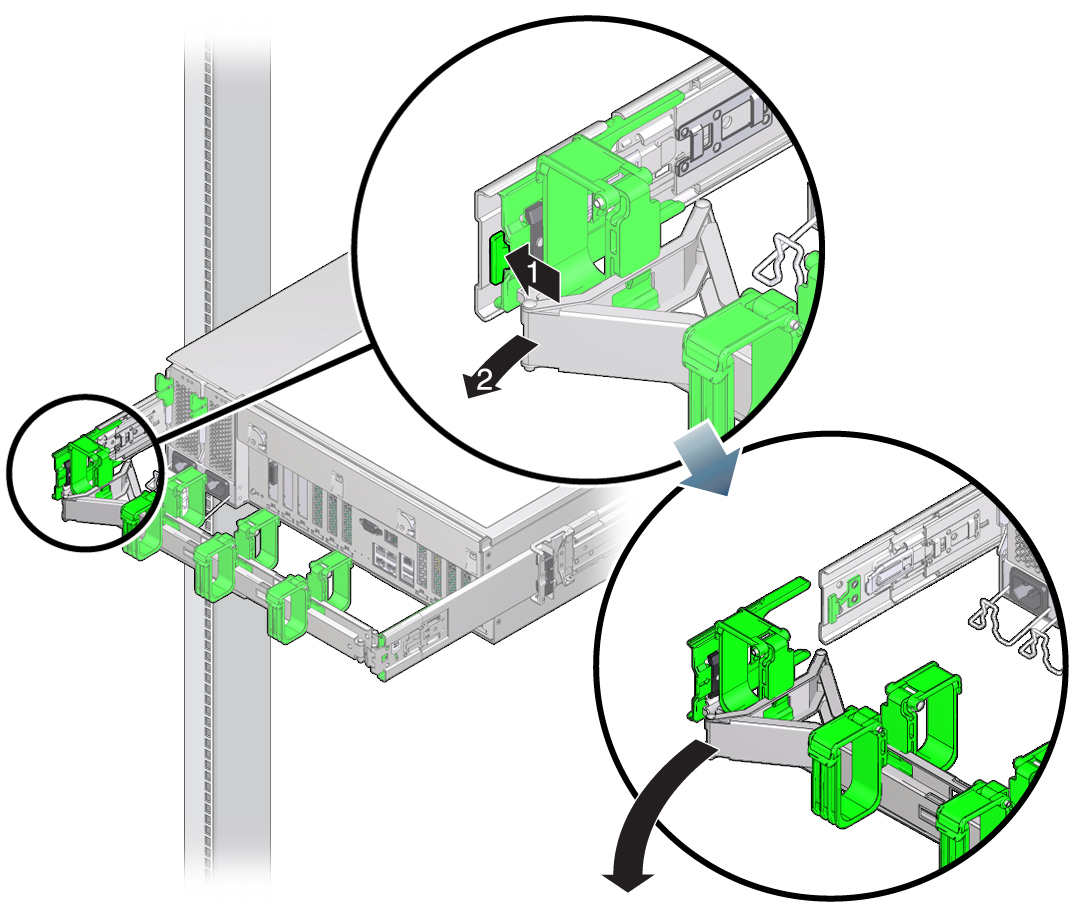 1
2