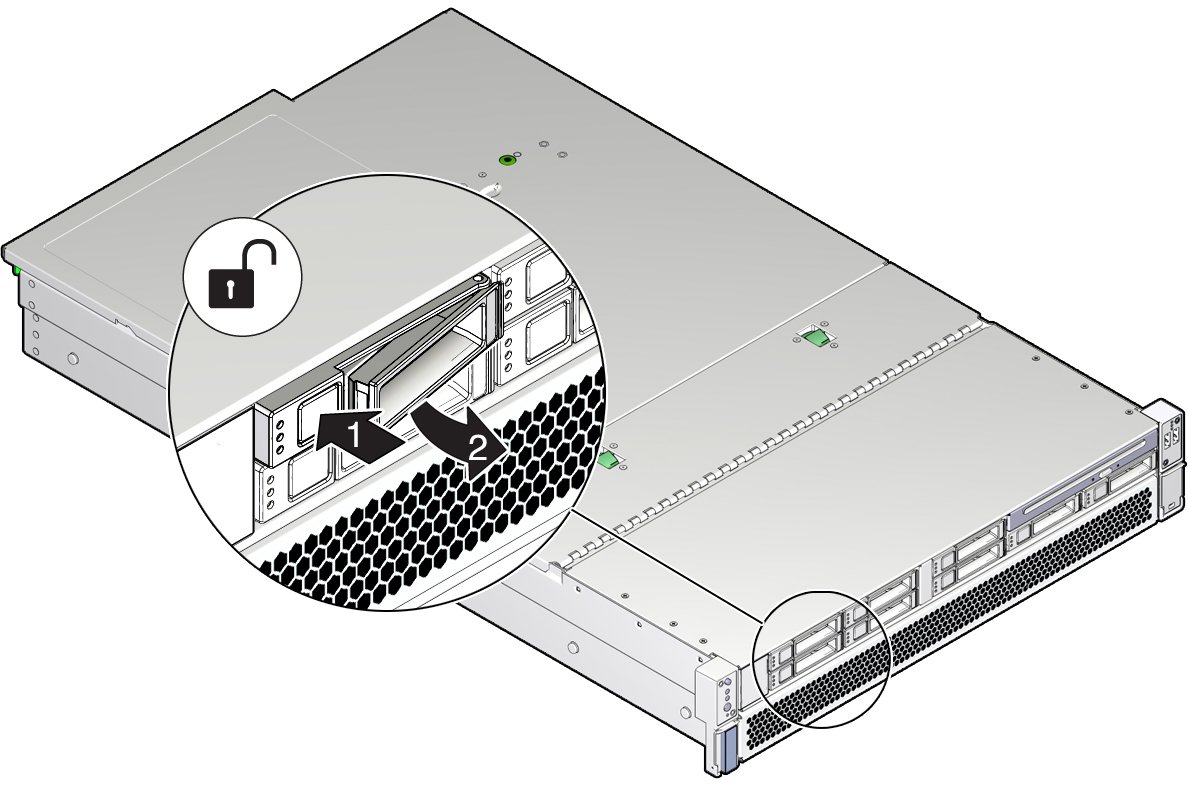 1
2