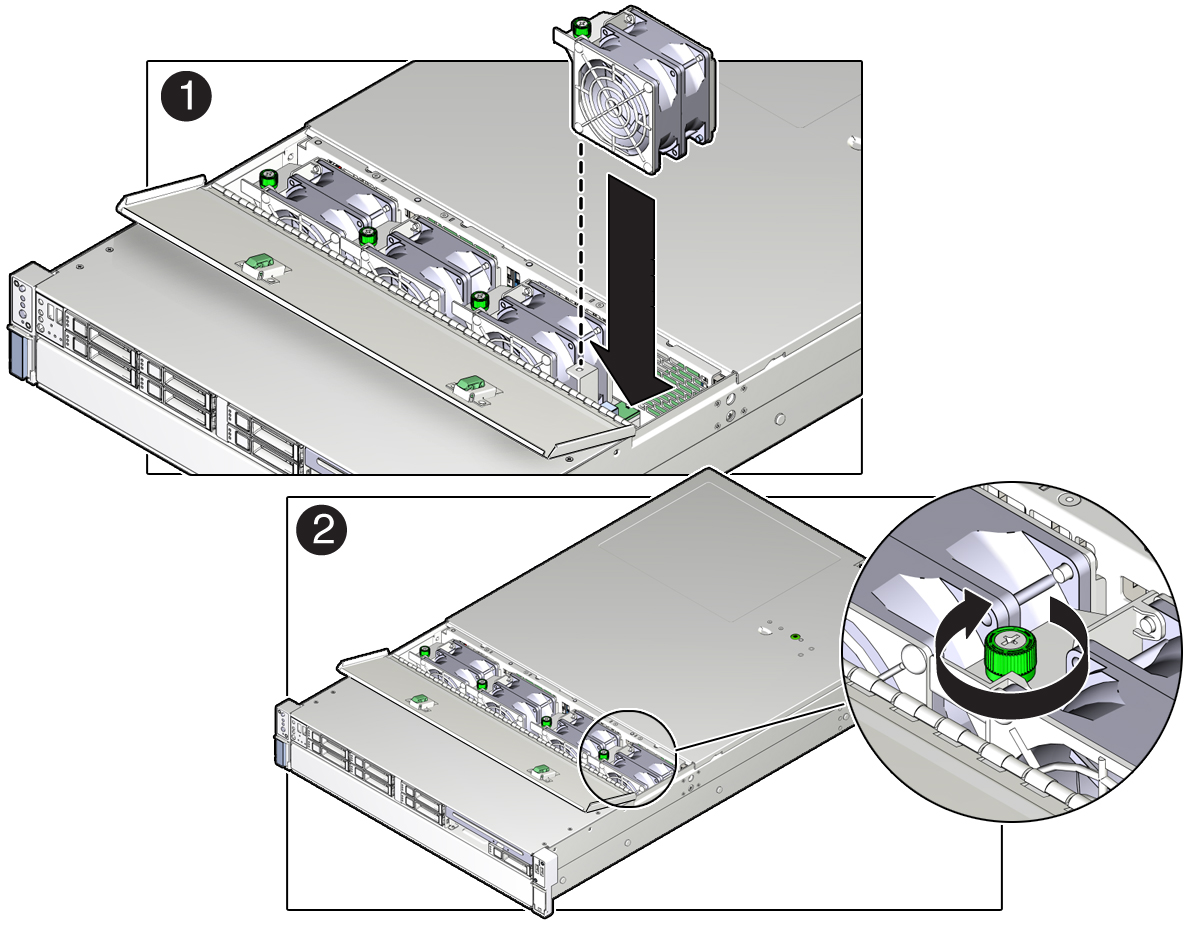 1

2