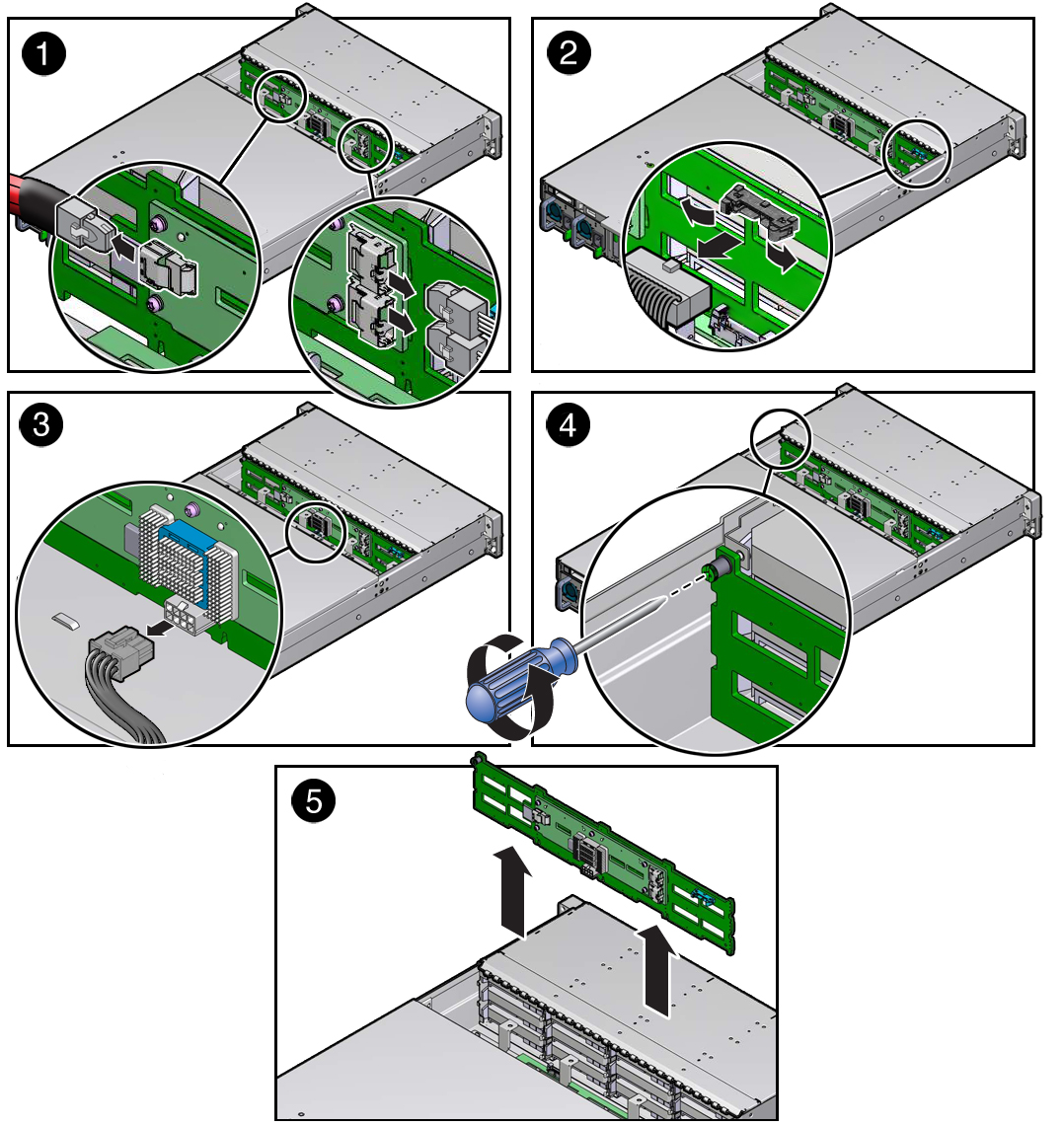 1

2

3

4

5