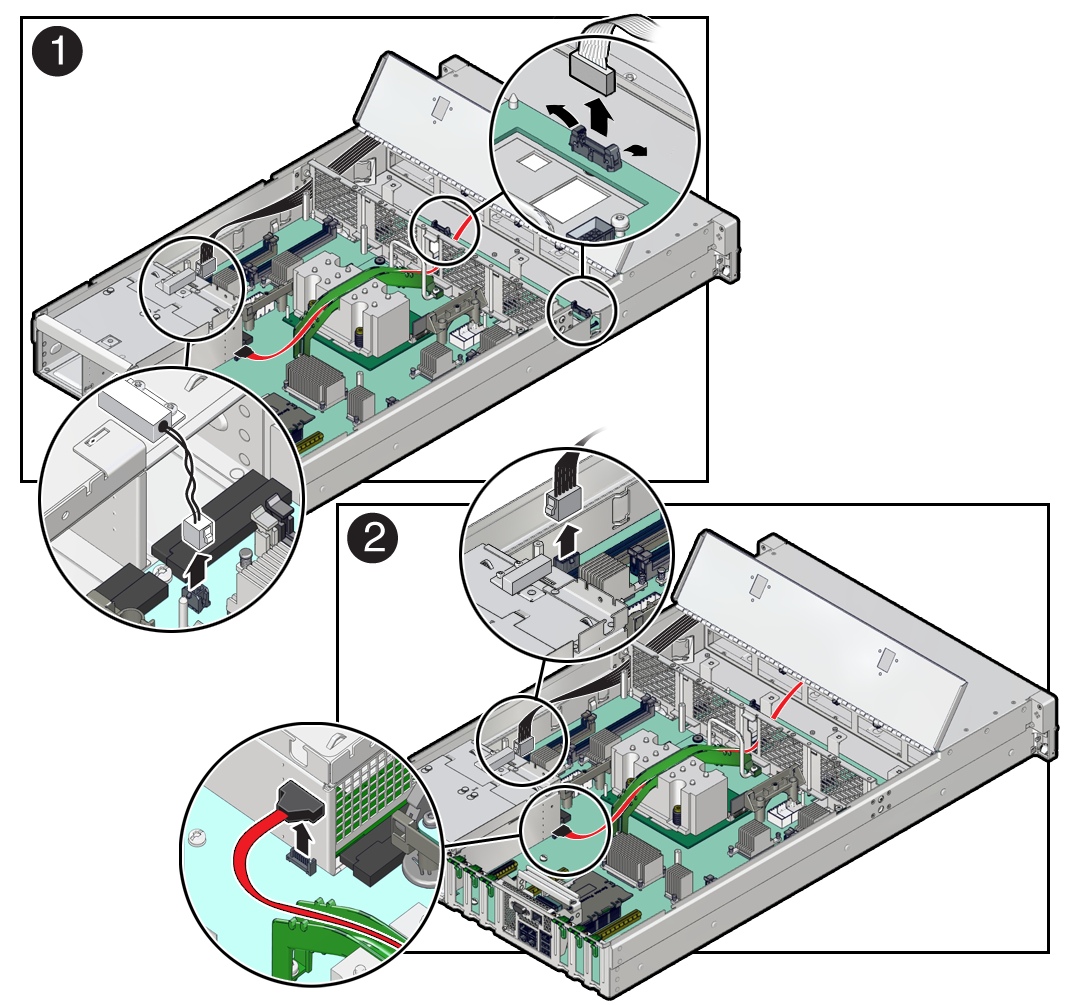 1

2