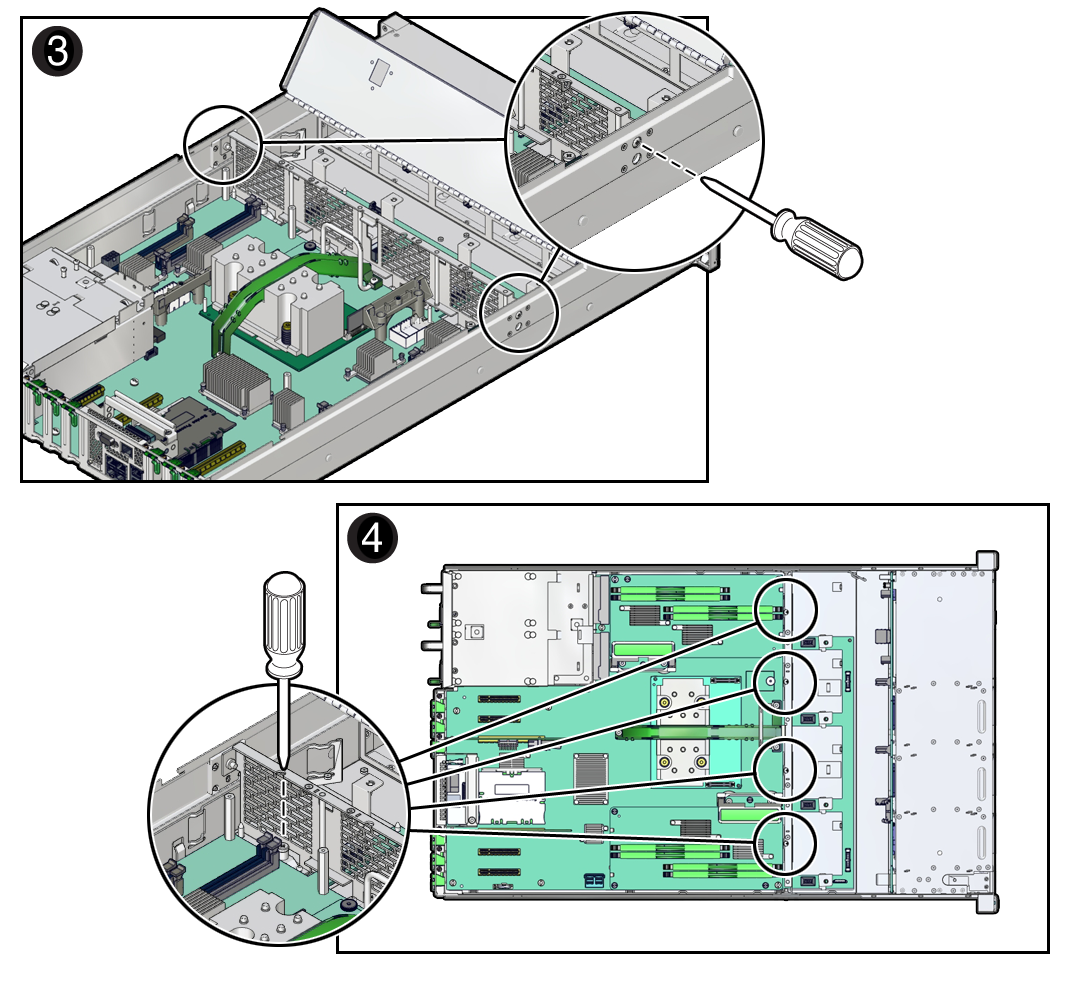 3

4