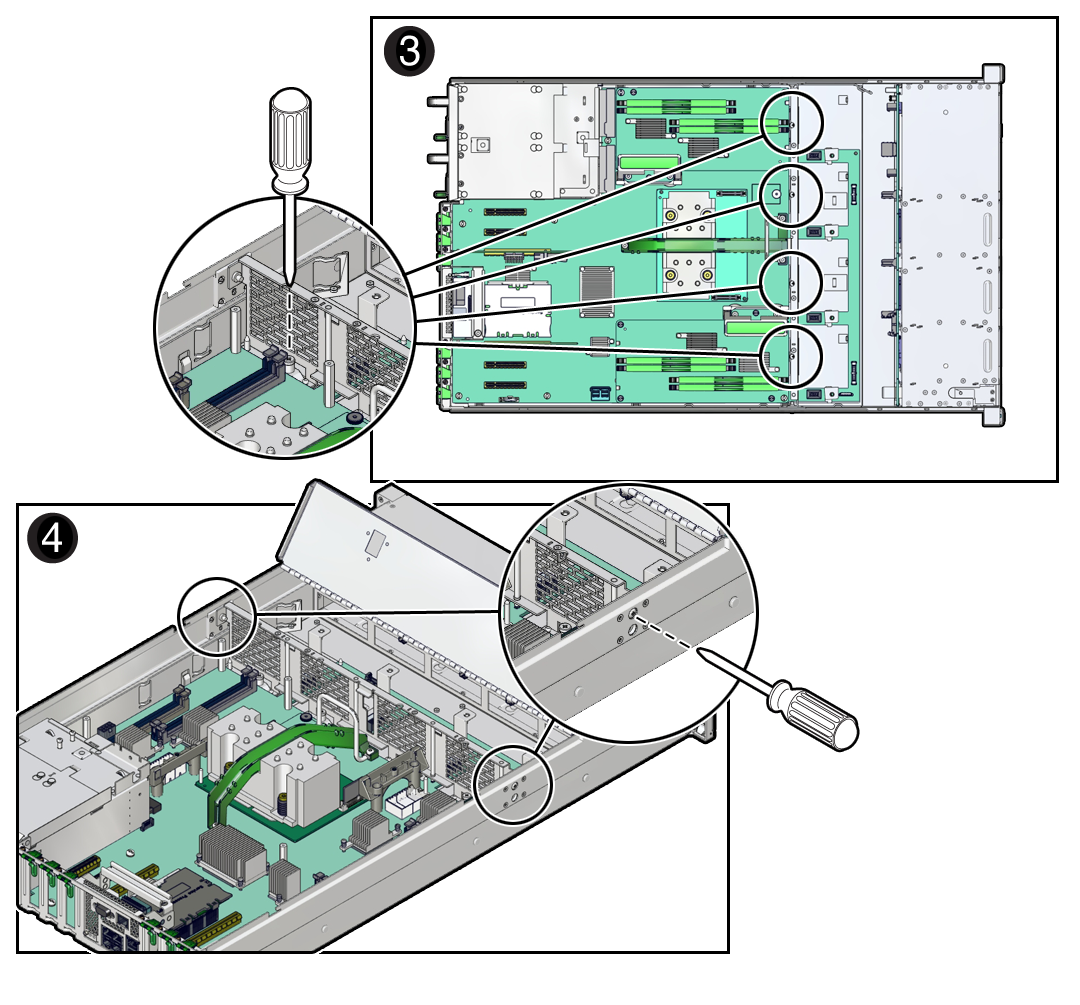 3

4