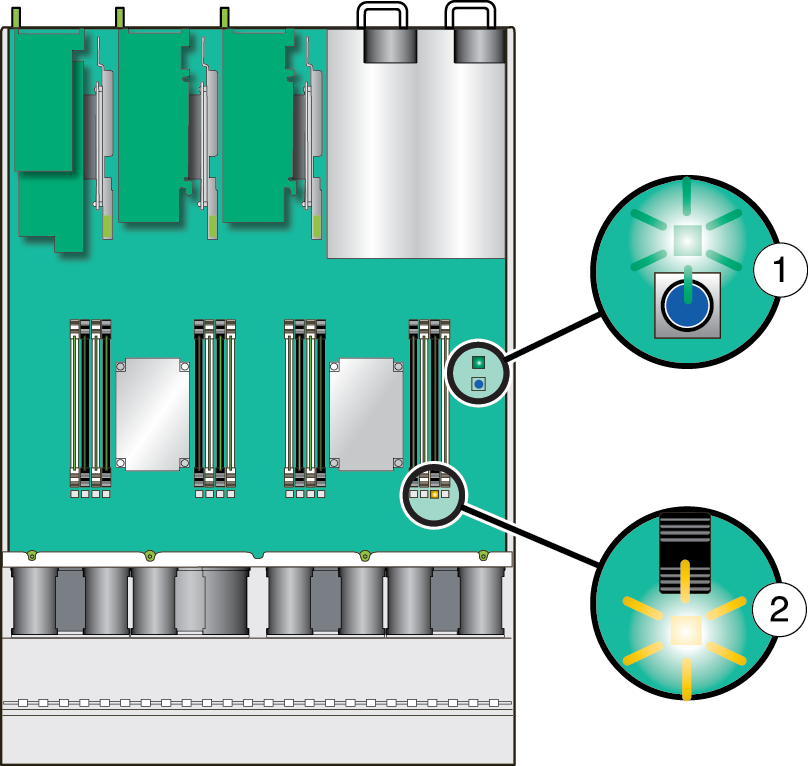 1
2