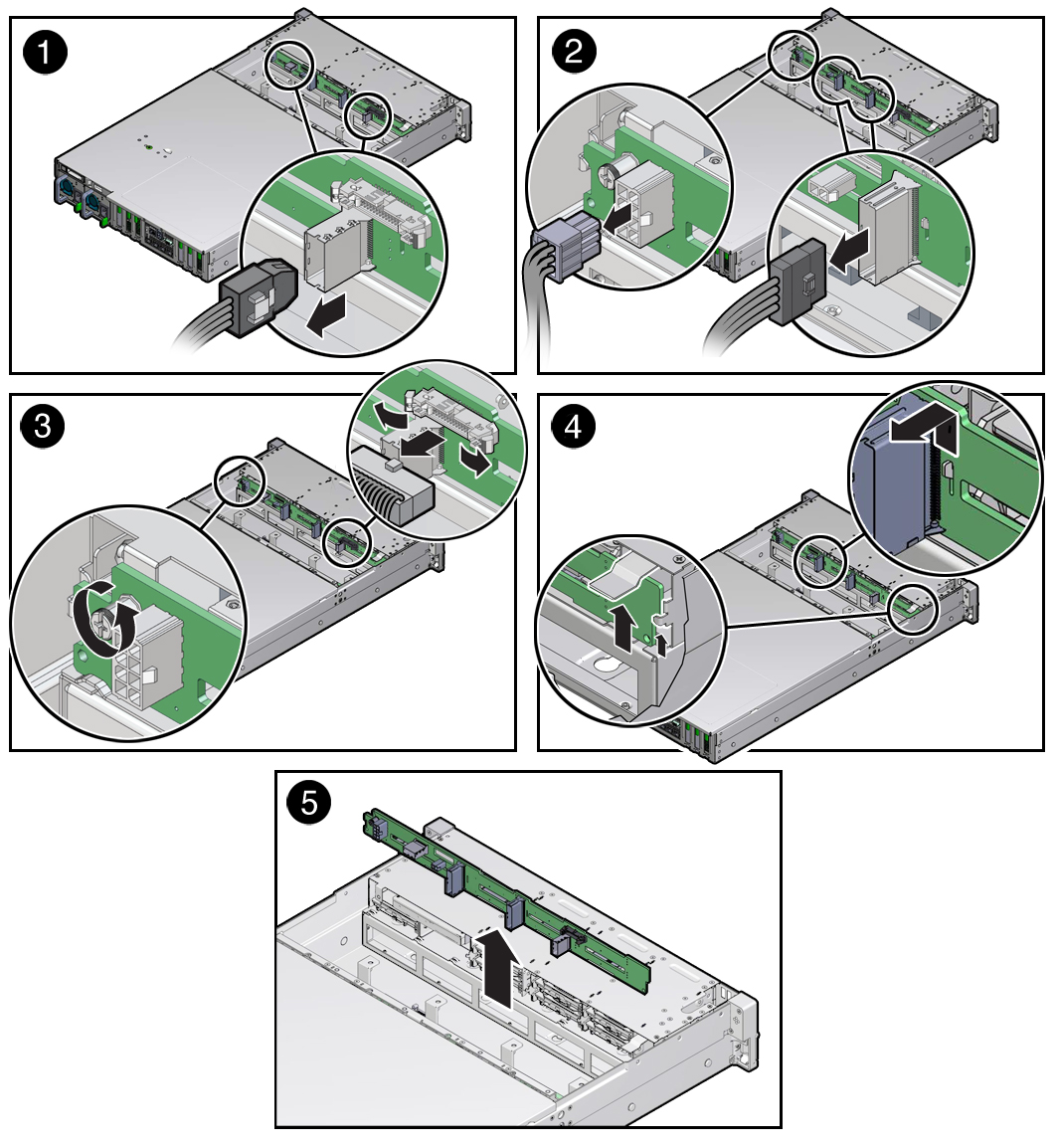 1

2

3

4

5