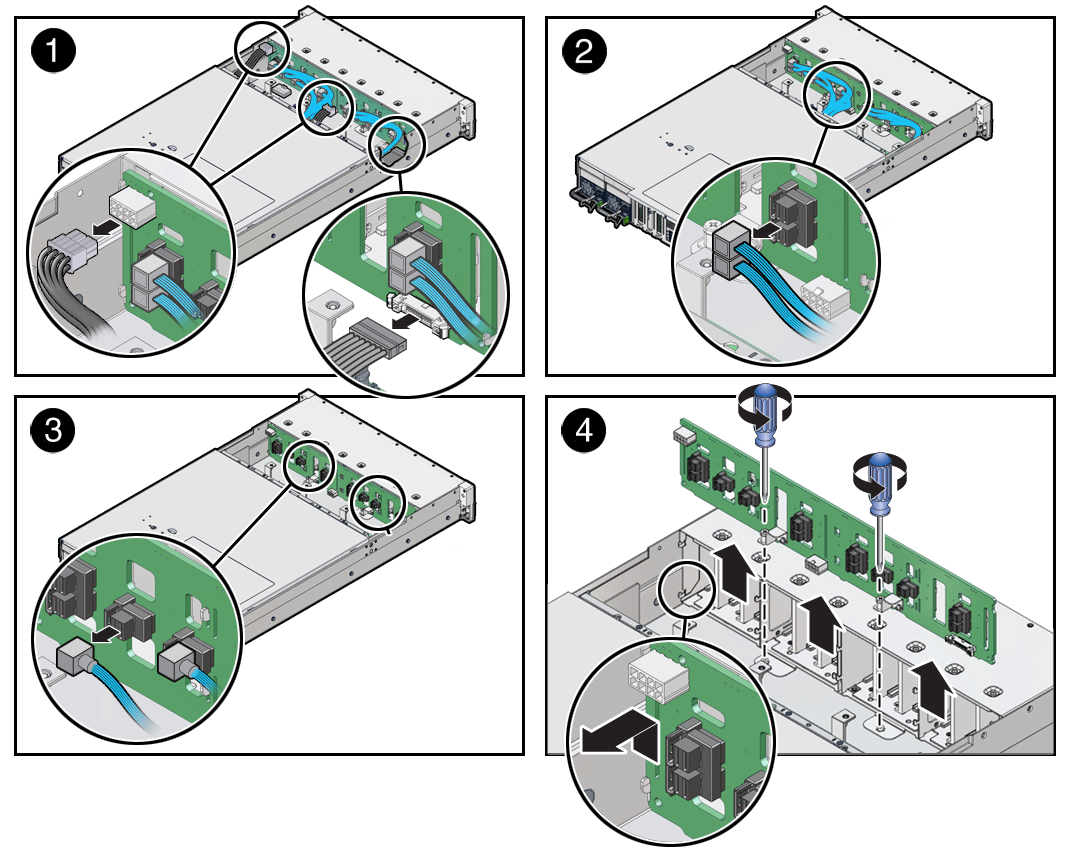 1

2

3

4