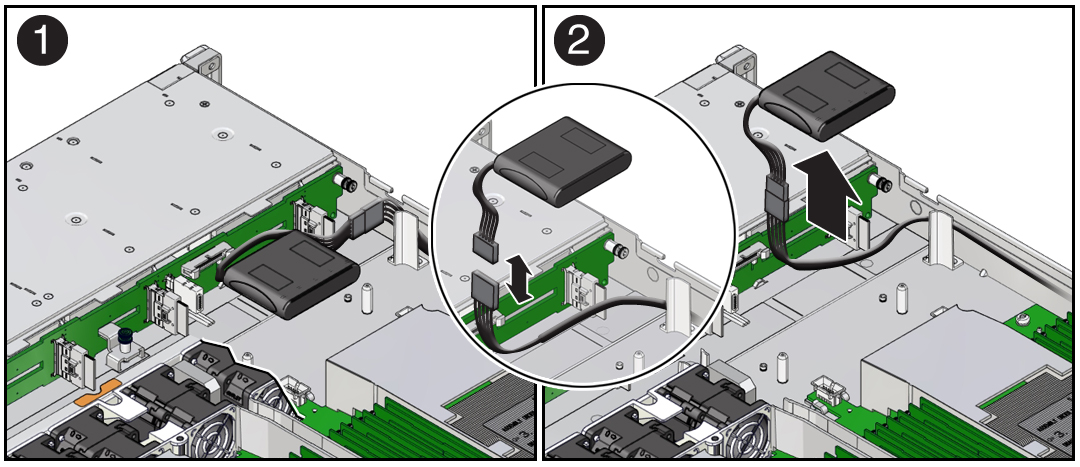 1

2