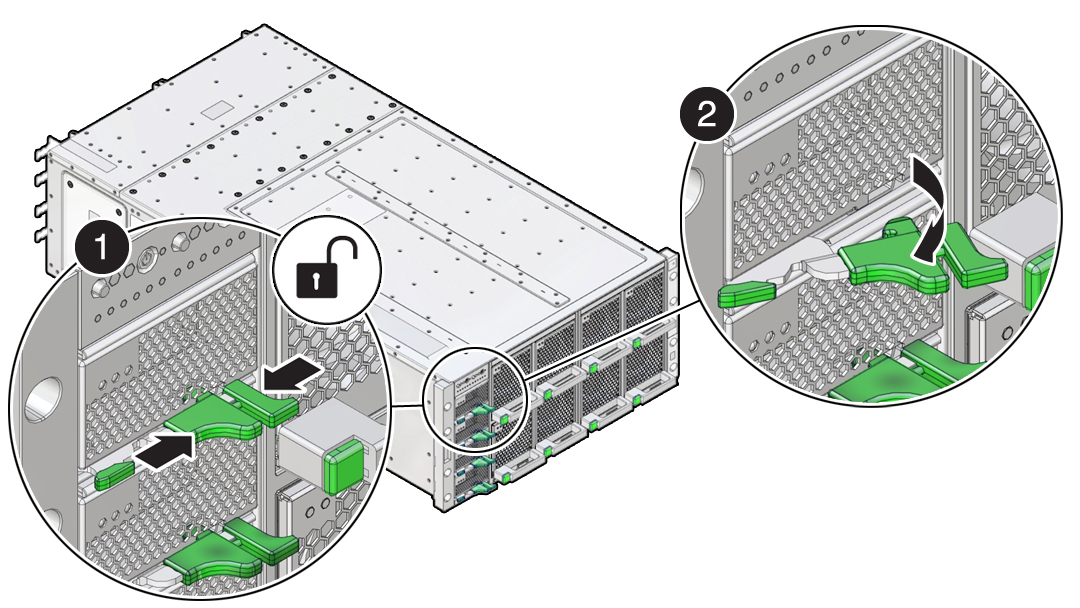 1

2