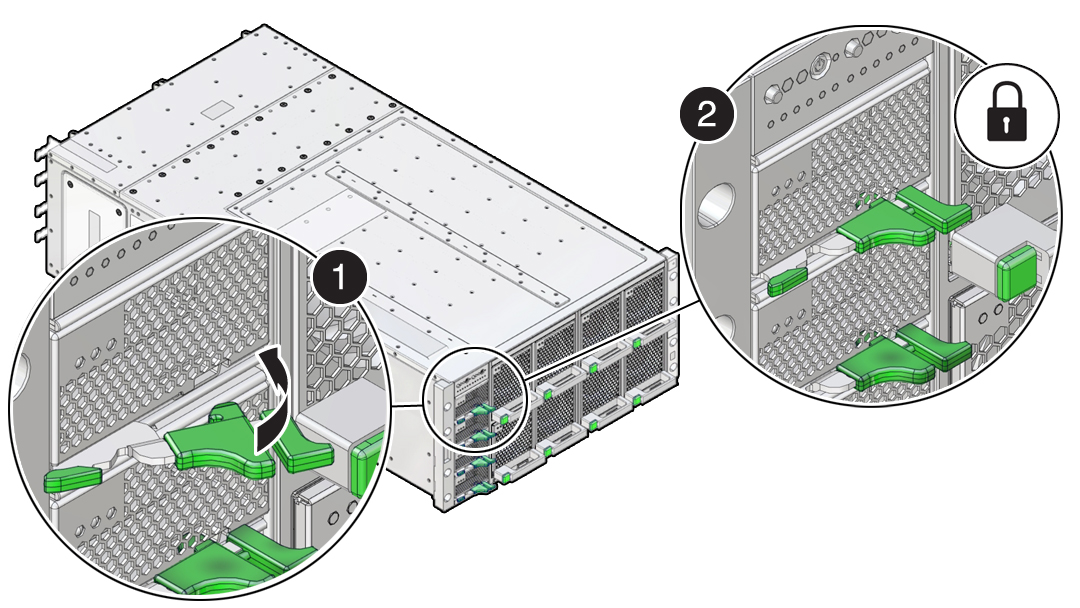 1

2