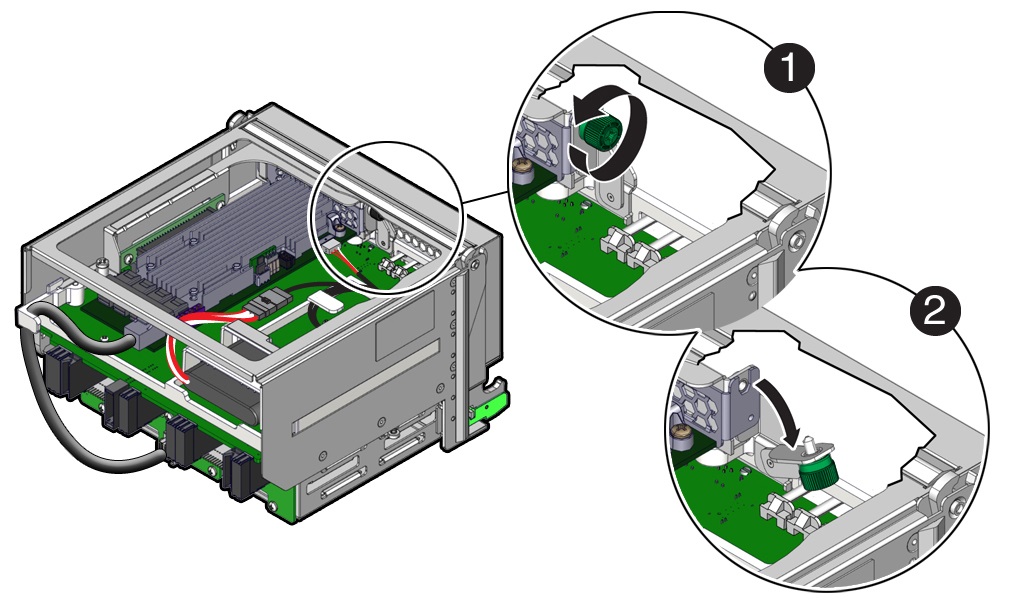 1

2