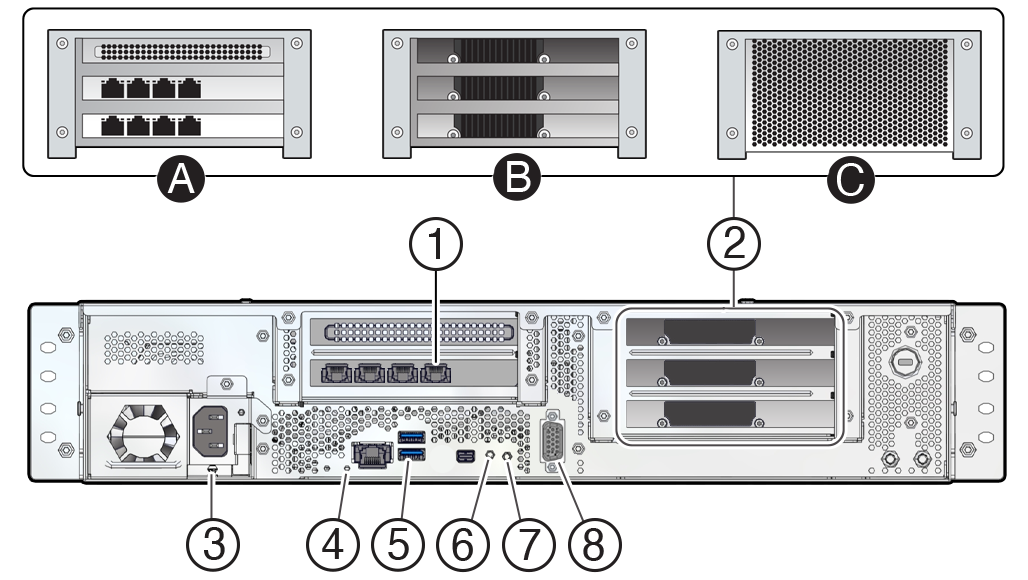 A
B
C
1
2
3
4
5
6
7
8