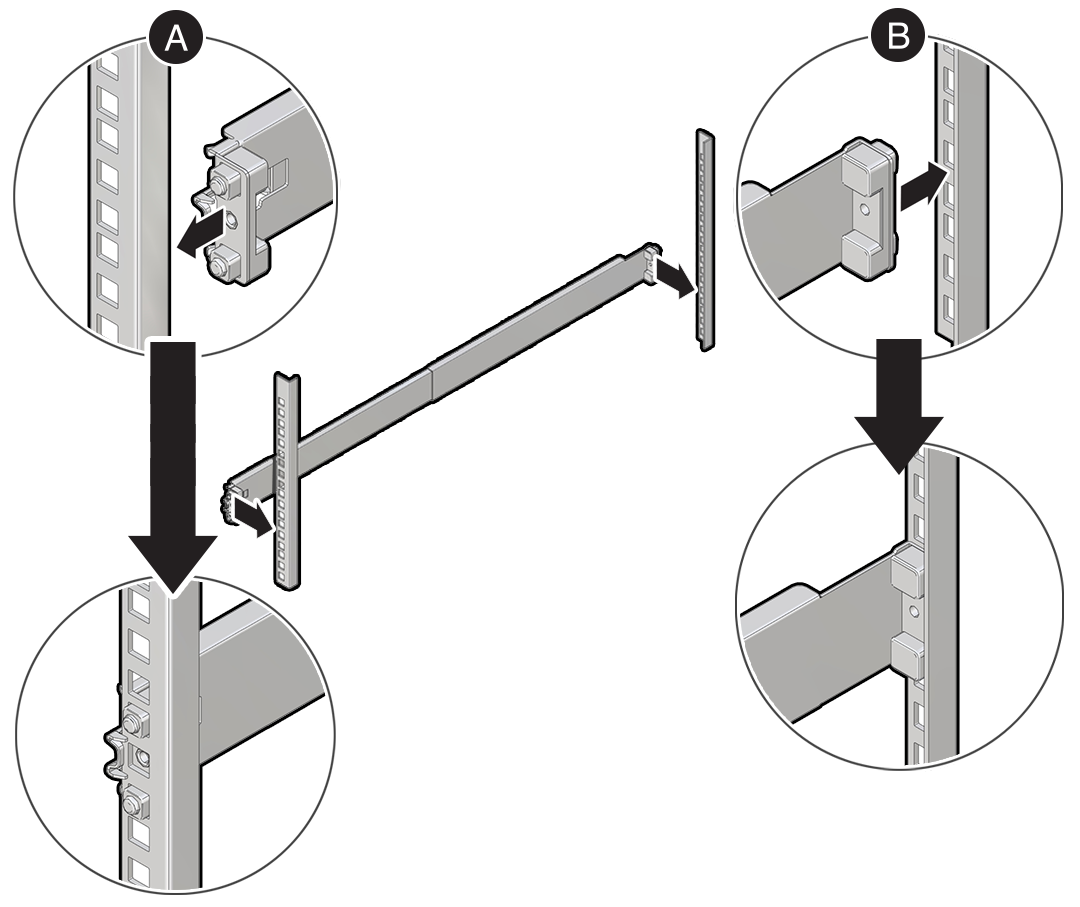 A

B