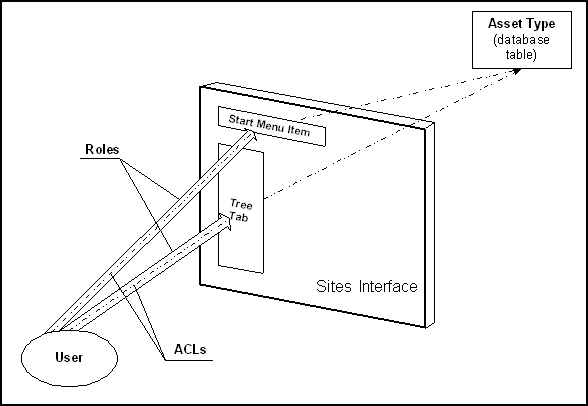 Asset Type
(database table)

Start Menu Item

Roles

Tree Tab

Sites Interface

User

ACLs