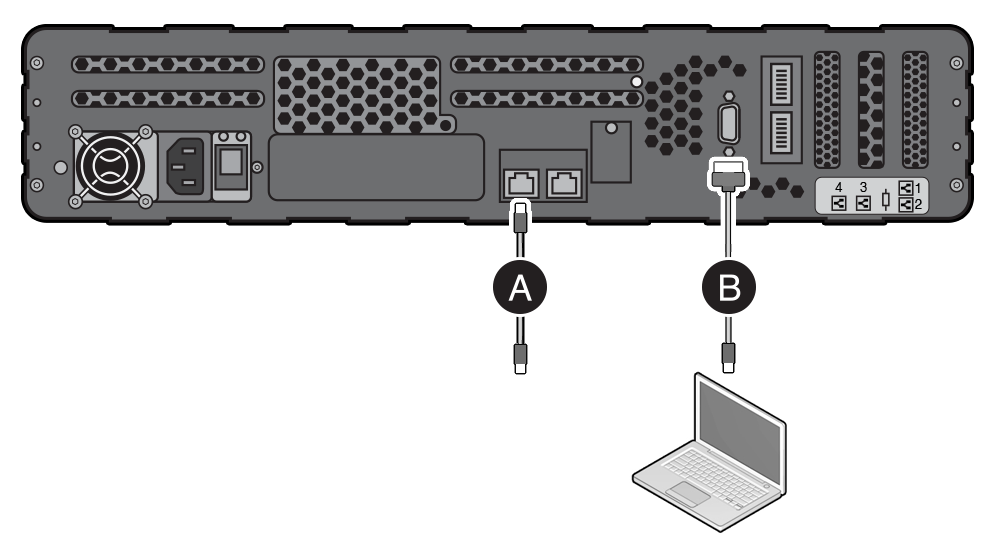 4 3 1
2

A

B